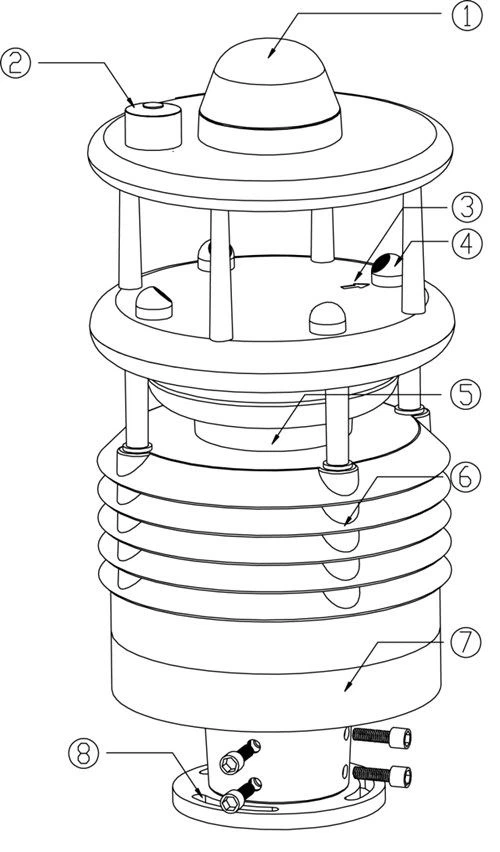 ①
②
③
④
⑤
⑥
⑦
⑧